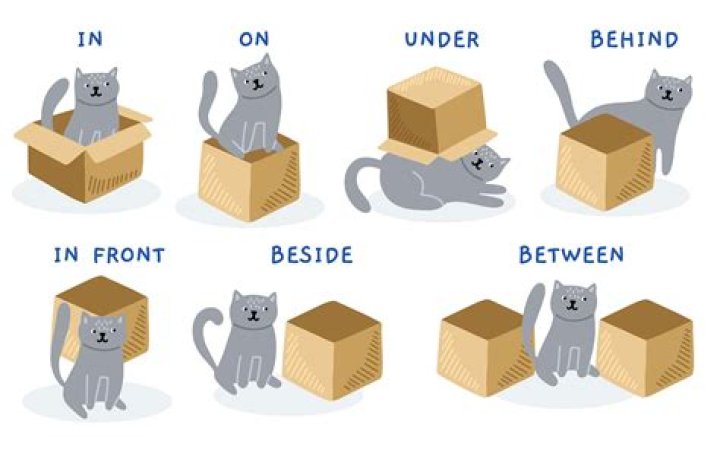 IN
ON
UNDER
BEHIND
IN FRONT
BESIDE
BETWEEN