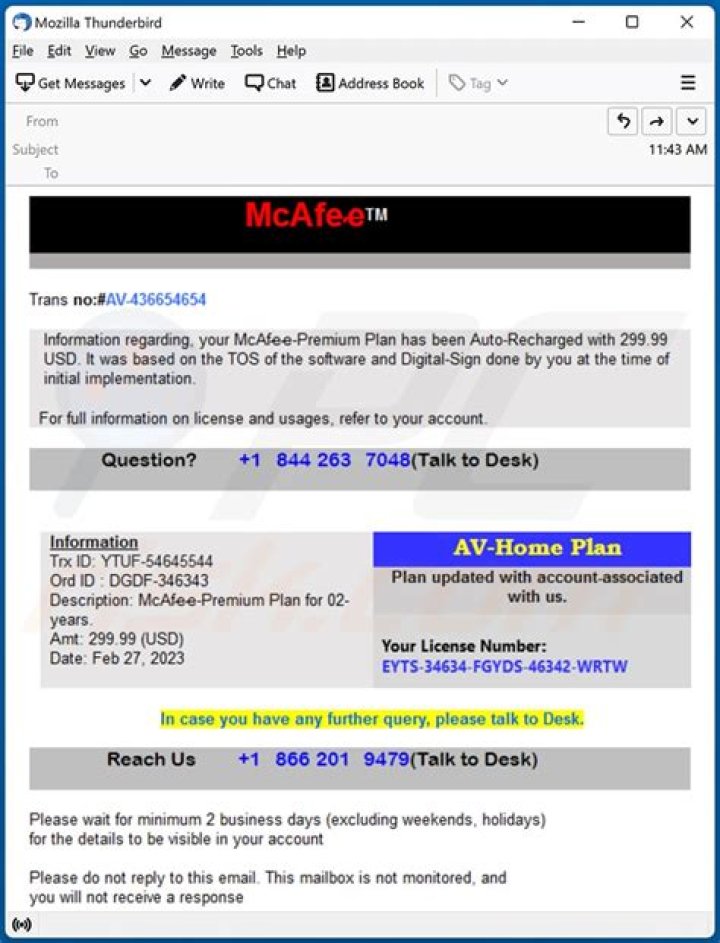 Mozilla Thunderbird

File Edit View Go Message Tools Help

Get Messages Write Chat Address Book Tag

From
Subject
To

11:43 AM

McAfe-e™

Trans no:#AV-436654654

Information regarding, your McAfe-e-Premium Plan has been Auto-Recharged with 299.99 USD. It was based on the TOS of the software and Digital-Sign done by you at the time of initial implementation.

For full information on license and usages, refer to your account.

Question? +1 844 263 7048(Talk to Desk)

Information
Trx ID: YTUF-54645544
Ord ID : DGDF-346343
Description: McAfe-e-Premium Plan for 02-years.
Amt: 299.99 (USD)
Date: Feb 27, 2023

AV-Home Plan
Plan updated with account-associated with us.

Your License Number:
EYTS-34634-FGYDS-46342-WRTW

In case you have any further query, please talk to Desk.

Reach Us +1 866 201 9479(Talk to Desk)

Please wait for minimum 2 business days (excluding weekends, holidays) for the details to be visible in your account

Please do not reply to this email. This mailbox is not monitored, and you will not receive a response